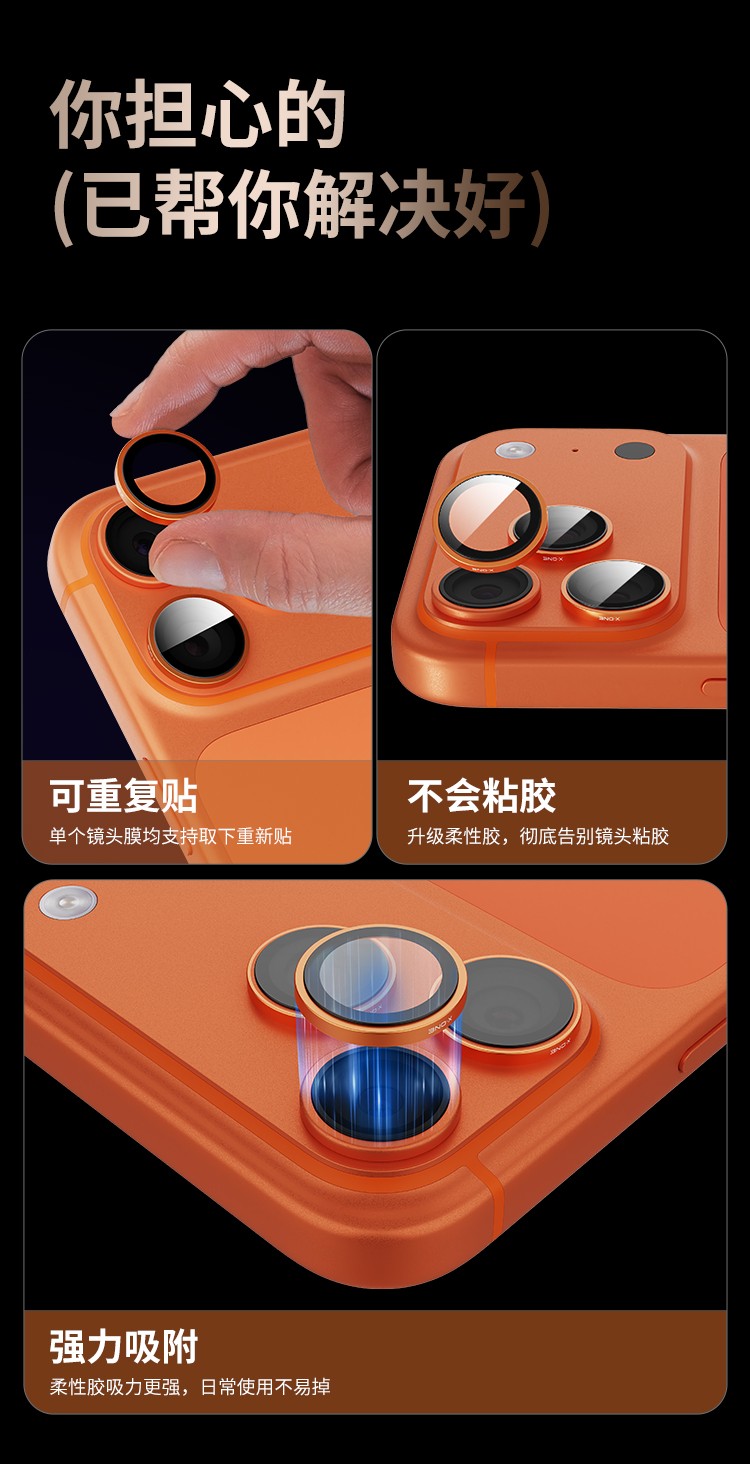 你担心的
(已帮你解决好)

可重复贴
单个镜头膜均支持取下重新贴

不会粘胶
升级柔性胶，彻底告别镜头粘胶

强力吸附
柔性胶吸力更强，日常使用不易掉