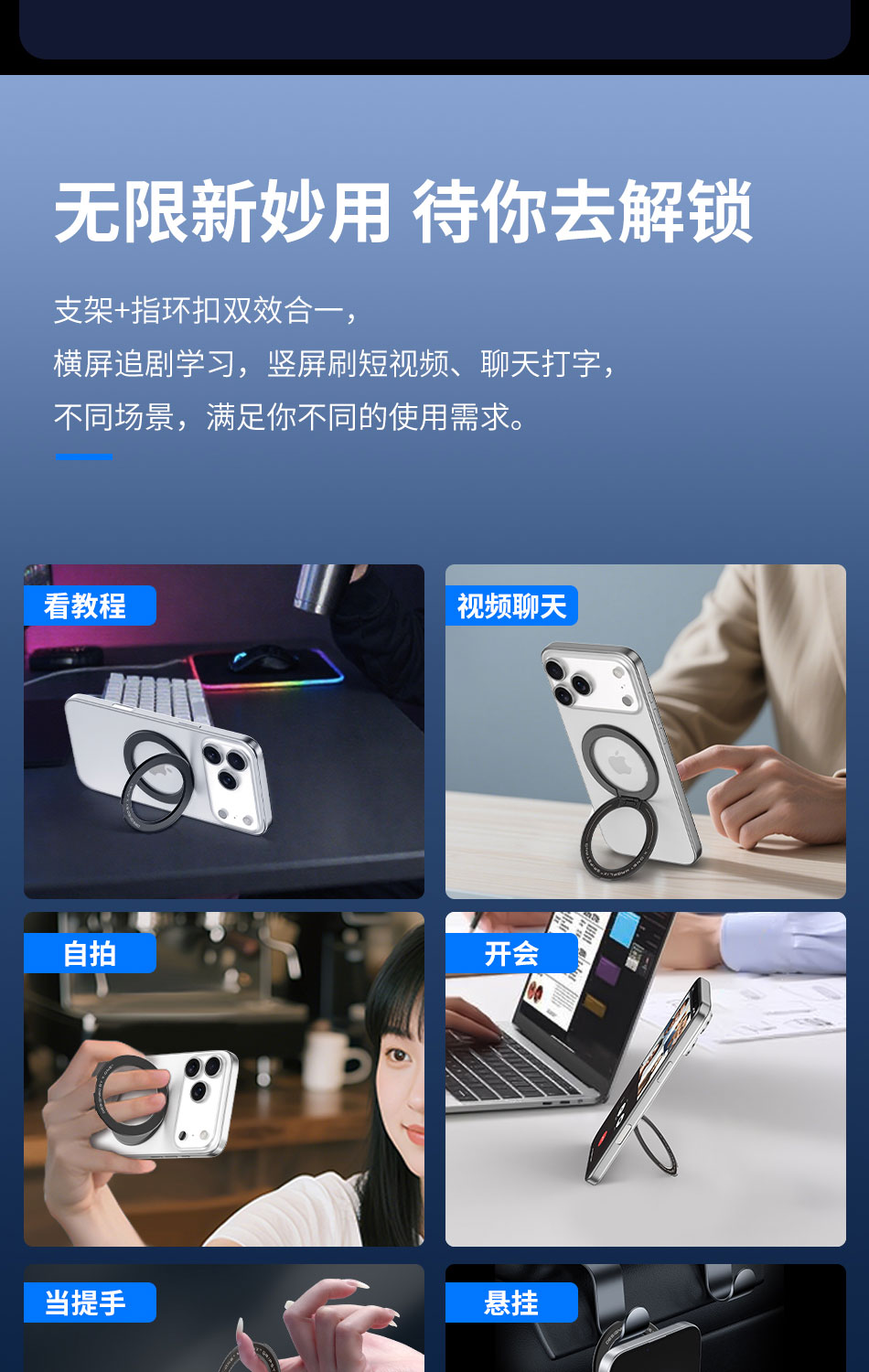 无限新妙用 待你去解锁

支架+指环扣双效合一，
横屏追剧学习，竖屏刷短视频、聊天打字，
不同场景，满足你不同的使用需求。

看教程

视频聊天

自拍

开会

当提手

悬挂