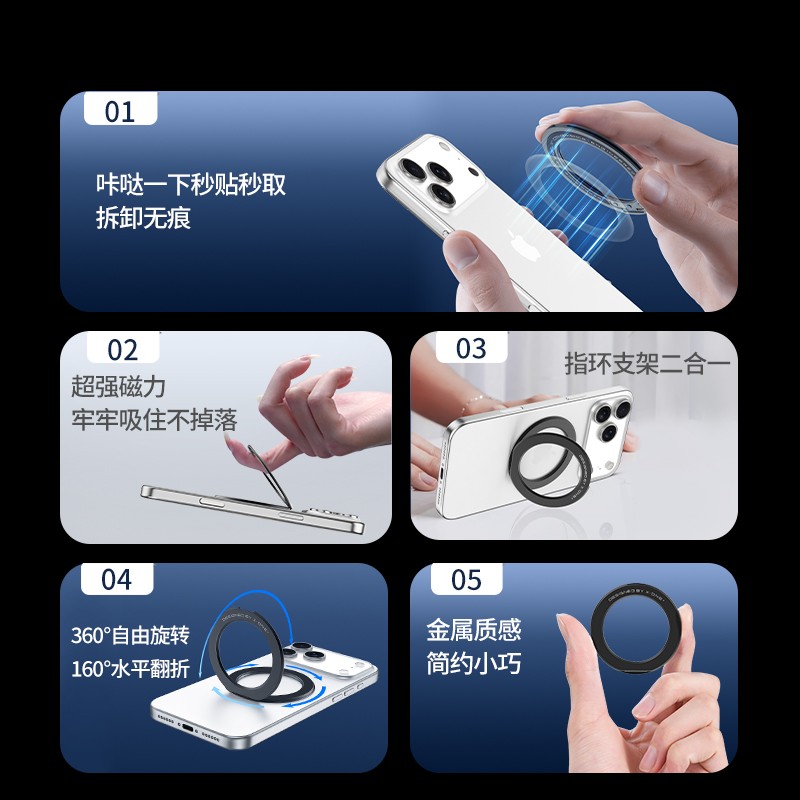 01

咔哒一下秒贴秒取
拆卸无痕

02

超强磁力
牢牢吸住不掉落

03

指环支架二合一

04

360°自由旋转
160°水平翻折

05

金属质感
简约小巧